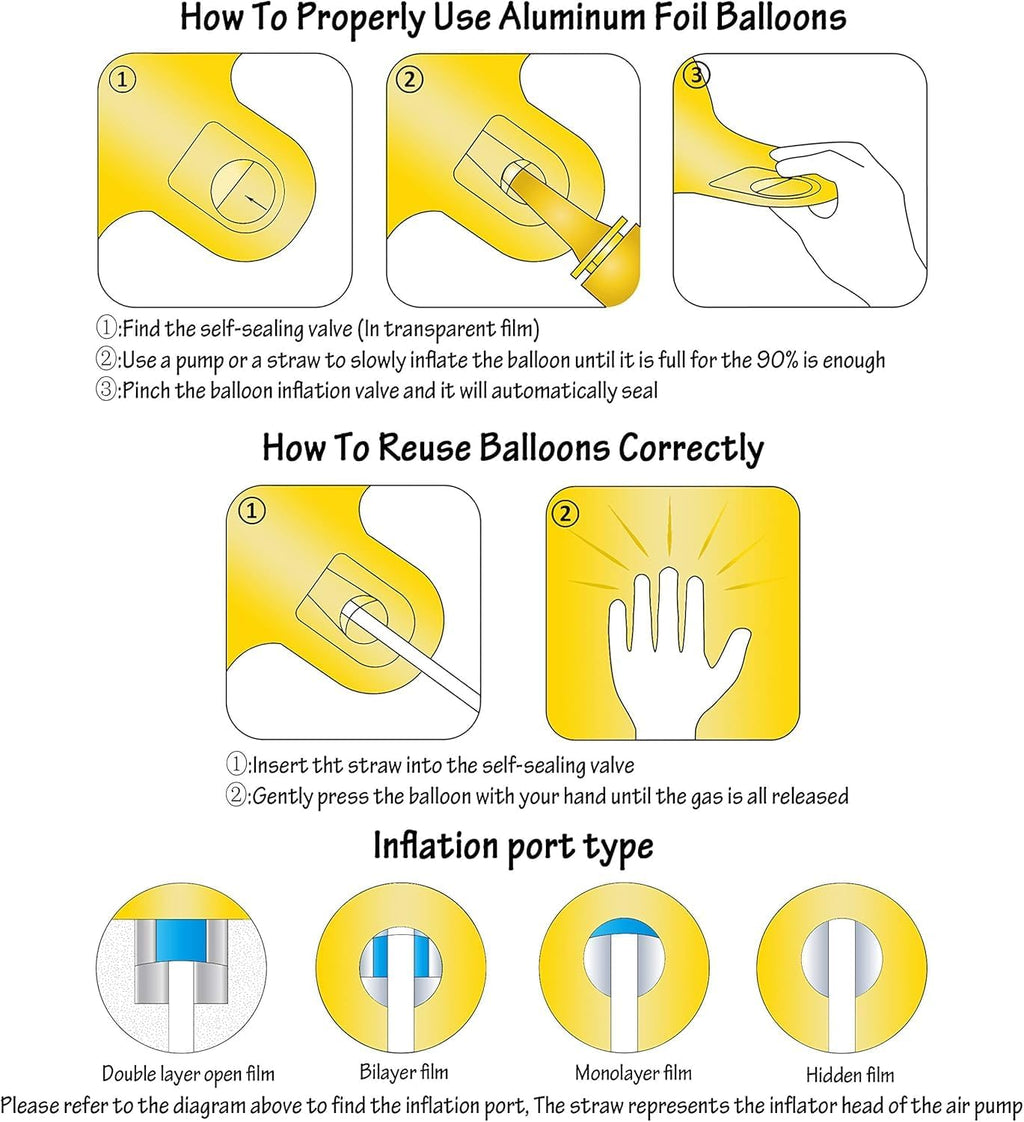 How To Properly Use Aluminum Foil Balloons

①

②

③

①:Find the self-sealing valve (In transparent film)
②:Use a pump or a straw to slowly inflate the balloon until it is full for the 90% is enough
③:Pinch the balloon inflation valve and it will automatically seal

How To Reuse Balloons Correctly

①

②

①:Insert tht straw into the self-sealing valve
②:Gently press the balloon with your hand until the gas is all released

Inflation port type

Double layer open film

Bilayer film

Monolayer film

Hidden film

Please refer to the diagram above to find the inflation port, The straw represents the inflator head of the air pump