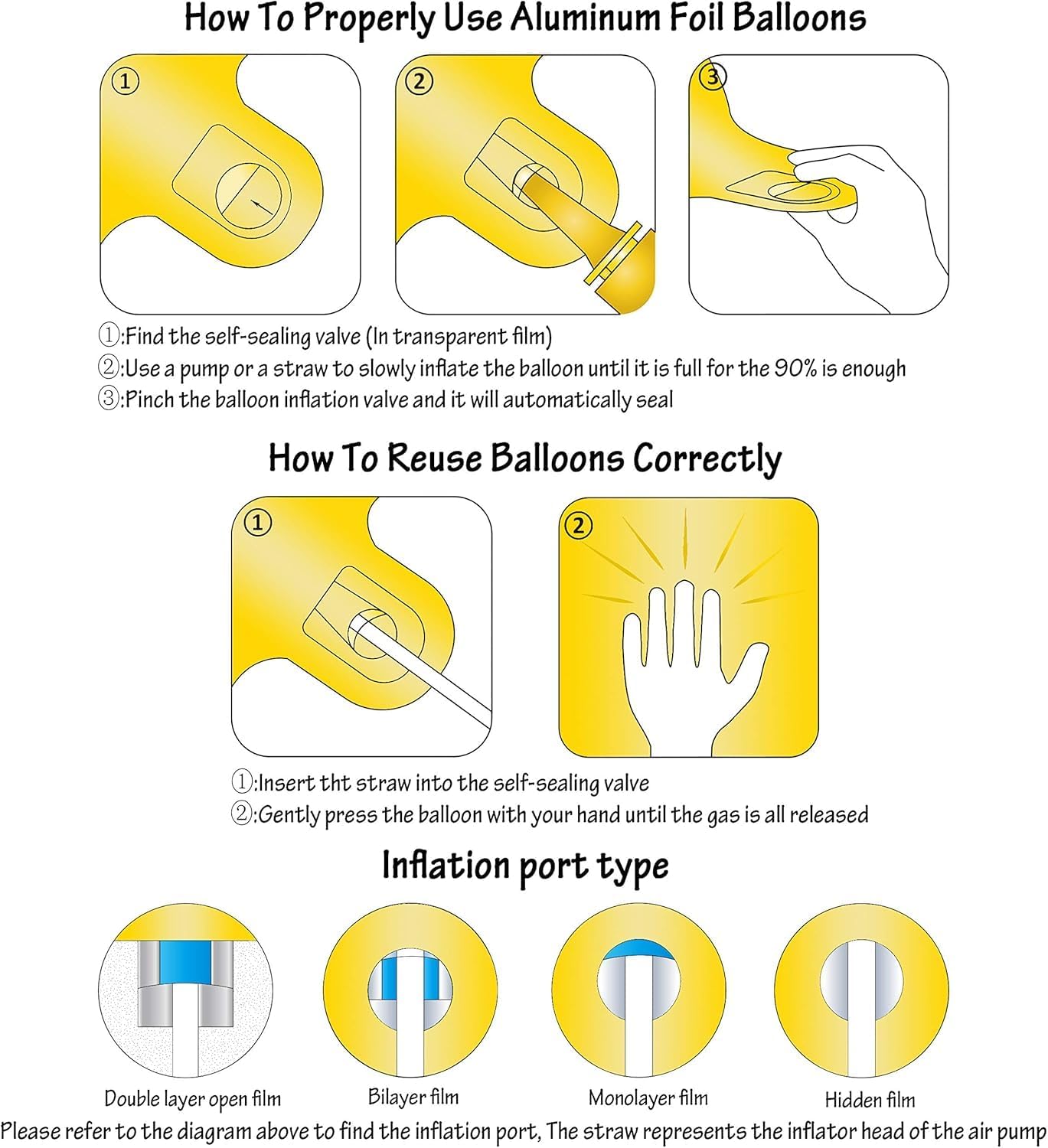 How To Properly Use Aluminum Foil Balloons

①

②

③

①:Find the self-sealing valve (In transparent film)
②:Use a pump or a straw to slowly inflate the balloon until it is full for the 90% is enough
③:Pinch the balloon inflation valve and it will automatically seal

How To Reuse Balloons Correctly

①

②

①:Insert tht straw into the self-sealing valve
②:Gently press the balloon with your hand until the gas is all released

Inflation port type

Double layer open film

Bilayer film

Monolayer film

Hidden film

Please refer to the diagram above to find the inflation port, The straw represents the inflator head of the air pump